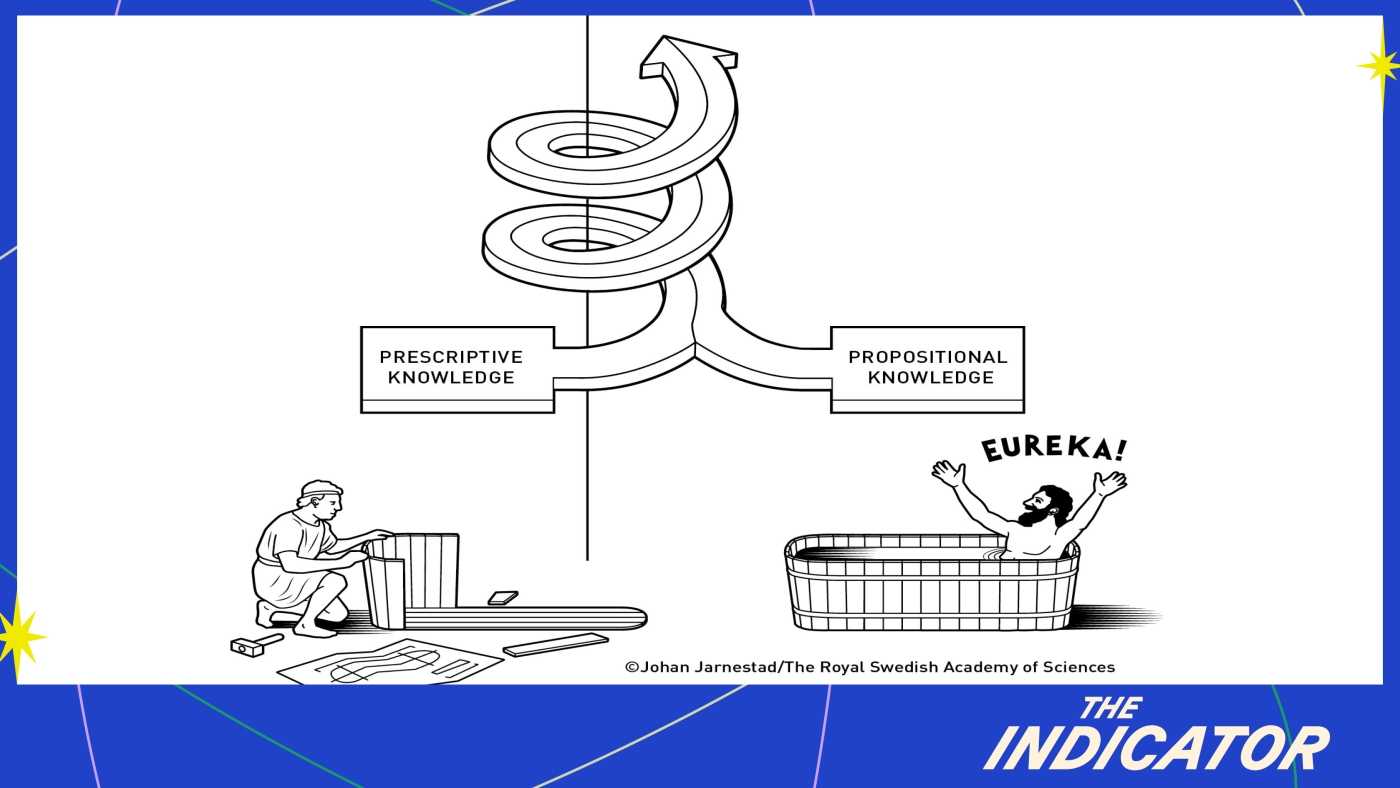 PRESCRIPTIVE KNOWLEDGE

PROPOSITIONAL KNOWLEDGE

EUREKA!

©Johan Jarnestad/The Royal Swedish Academy of Sciences

THE INDICATOR